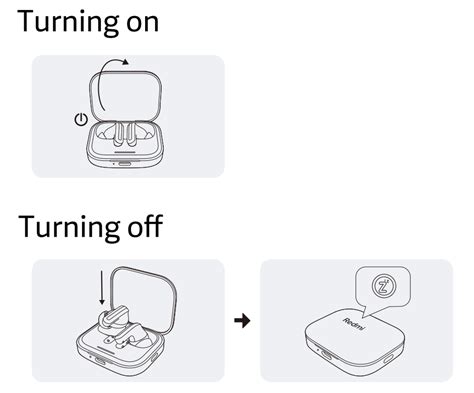 Turning on

Turning off

Redmi