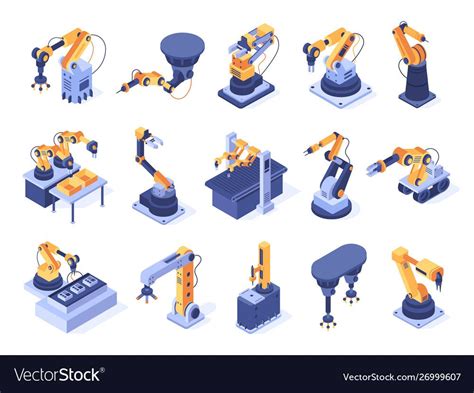 VectorStock®

VectorStock.com/26999607