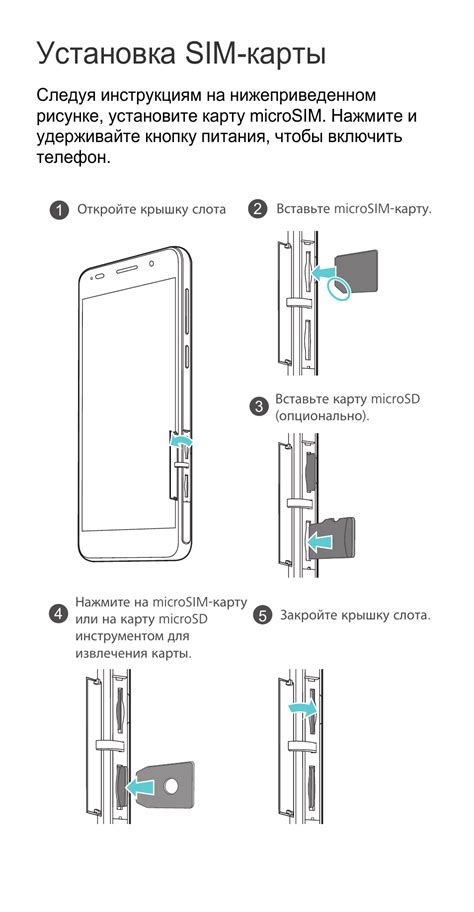 Установка SIM-карты

Следуя инструкциям на нижеприведенном рисунке, установите карту microSIM. Нажмите и удерживайте кнопку питания, чтобы включить телефон.

1 Откройте крышку слота

2 Вставьте microSIM-карту.

3 Вставьте карту microSD (опционально).

4 Нажмите на microSIM-карту или на карту microSD инструментом для извлечения карты.

5 Закройте крышку слота.