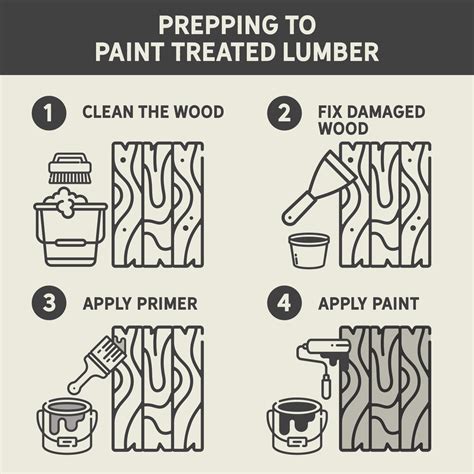 PREPPING TO PAINT TREATED LUMBER

1 CLEAN THE WOOD

2 FIX DAMAGED WOOD

3 APPLY PRIMER

4 APPLY PAINT