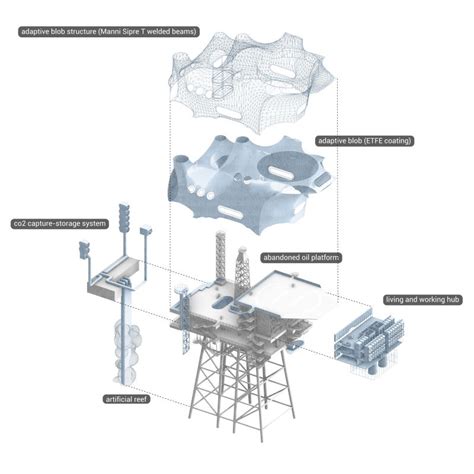 adaptive blob structure (Manni Sipre T welded beams)

adaptive blob (ETFE coating)

co2 capture-storage system

abandoned oil platform

living and working hub

artificial reef