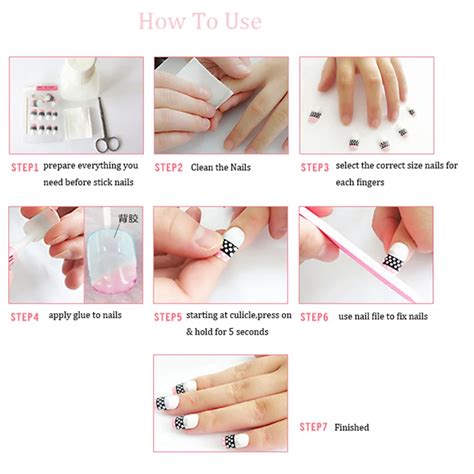 How To Use

STEP1 prepare everything you need before stick nails

STEP2 Clean the Nails

STEP3 select the correct size nails for each fingers

背胶

STEP4 apply glue to nails

STEP5 starting at culicle,press on & hold for 5 seconds

STEP6 use nail file to fix nails

STEP7 Finished