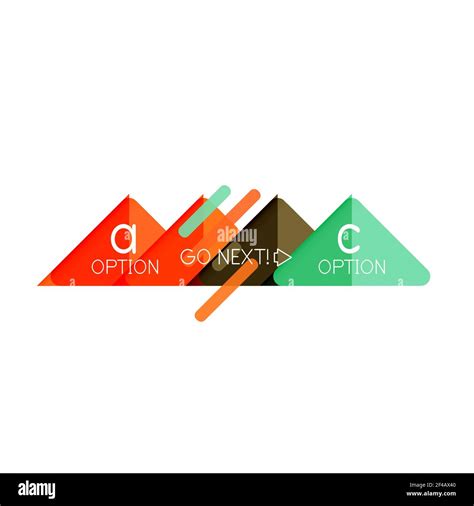 a
OPTION
alamy
GO NEXT!
c
OPTION

alamy
Image ID: 2F4AX40
www.alamy.com