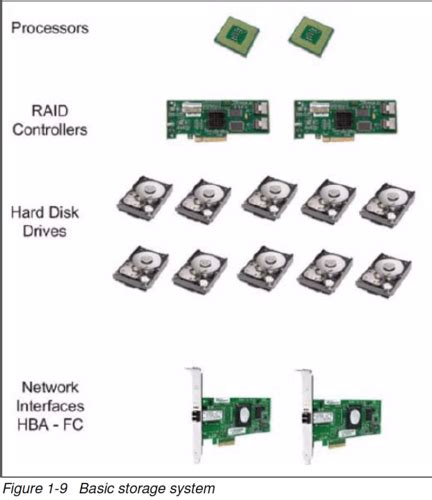 Processors

RAID Controllers

Hard Disk Drives

Network Interfaces HBA - FC

Figure 1-9 Basic storage system