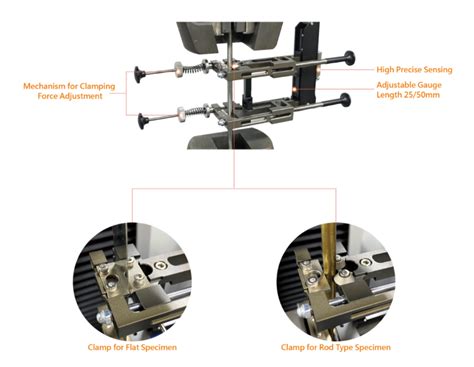 Mechanism for Clamping Force Adjustment

High Precise Sensing

Adjustable Gauge Length 25/50mm

Clamp for Flat Specimen

Clamp for Rod Type Specimen