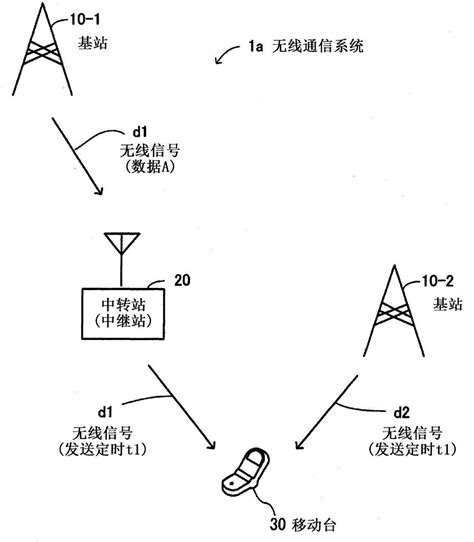 10-1
基站

1a 无线通信系统

d1
无线信号
（数据A）

20
中转站
（中继站）

10-2
基站

d1
无线信号
（发送定时t1）

d2
无线信号
（发送定时t1）

30 移动台