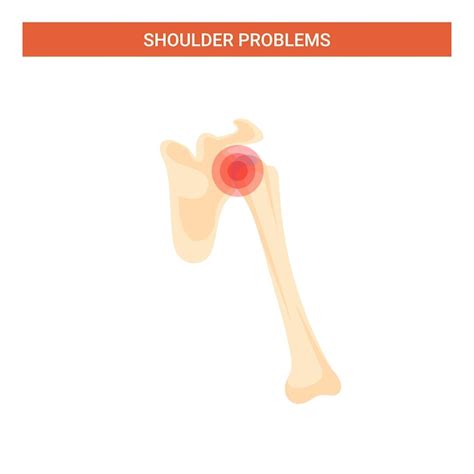 SHOULDER PROBLEMS