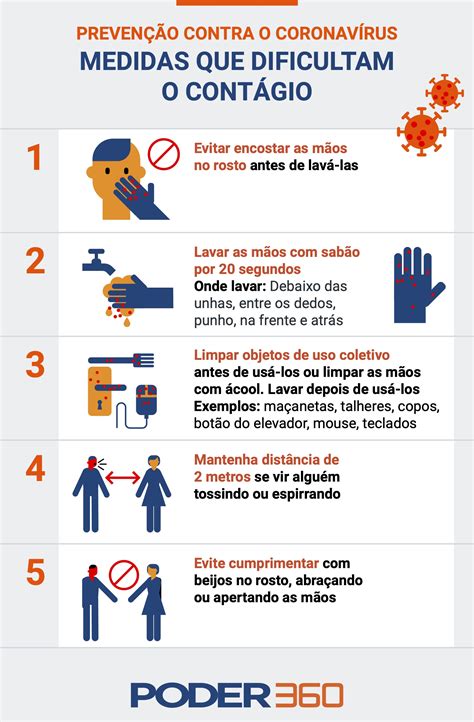 PREVENÇÃO CONTRA O CORONAVÍRUS
MEDIDAS QUE DIFICULTAM O CONTÁGIO

1
Evitar encostar as mãos no rosto antes de lavá-las

2
Lavar as mãos com sabão por 20 segundos
Onde lavar: Debaixo das unhas, entre os dedos, punho, na frente e atrás

3
Limpar objetos de uso coletivo antes de usá-los ou limpar as mãos com ácool. Lavar depois de usá-los
Exemplos: maçanetas, talheres, copos, botão do elevador, mouse, teclados

4
Mantenha distância de 2 metros se vir alguém tossindo ou espirrando

5
Evite cumprimentar com beijos no rosto, abraçando ou apertando as mãos

PODER360