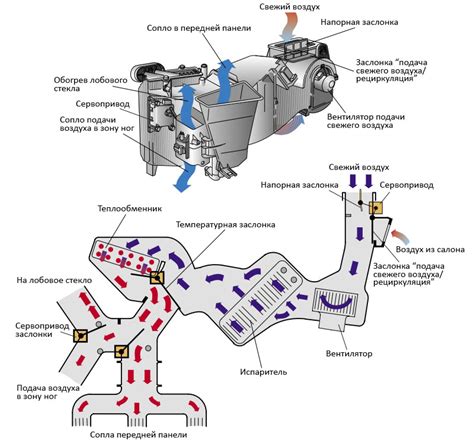 Свежий воздух

Сопло в передней панели

Напорная заслонка

Заслонка "подача свежего воздуха/ рециркуляция"

Обогрев лобового стекла

Сервопривод

Сопло подачи воздуха в зону ног

Вентилятор подачи свежего воздуха

Свежий воздух

Напорная заслонка

Сервопривод

Теплообменник

Температурная заслонка

Воздух из салона

Заслонка "подача свежего воздуха/ рециркуляция"

На лобовое стекло

Сервопривод заслонки

Вентилятор

Испаритель

Подача воздуха в зону ног

Сопла передней панели