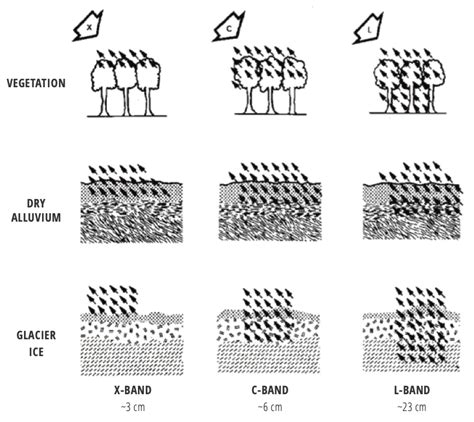 X

C

L

VEGETATION

DRY ALLUVIUM

GLACIER ICE

X-BAND
~3 cm

C-BAND
~6 cm

L-BAND
~23 cm