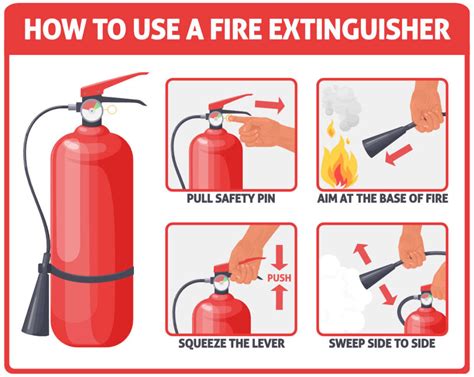 HOW TO USE A FIRE EXTINGUISHER

PULL SAFETY PIN

AIM AT THE BASE OF FIRE

PUSH

SQUEEZE THE LEVER

SWEEP SIDE TO SIDE