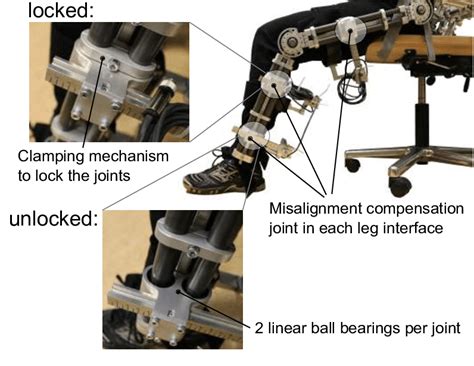 locked:

Clamping mechanism to lock the joints

Misalignment compensation joint in each leg interface

unlocked:

2 linear ball bearings per joint