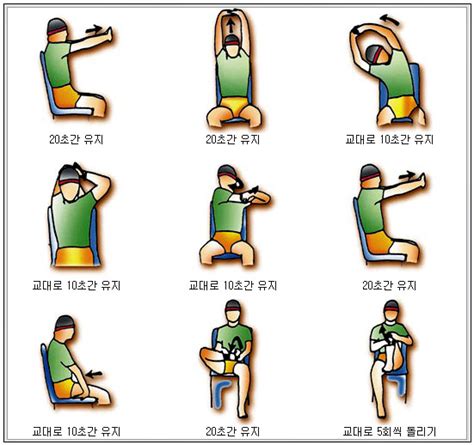 20초간 유지

20초간 유지

교대로 10초간 유지

교대로 10초간 유지

교대로 10초간 유지

20초간 유지

교대로 10초간 유지

20초간 유지

교대로 5회씩 돌리기