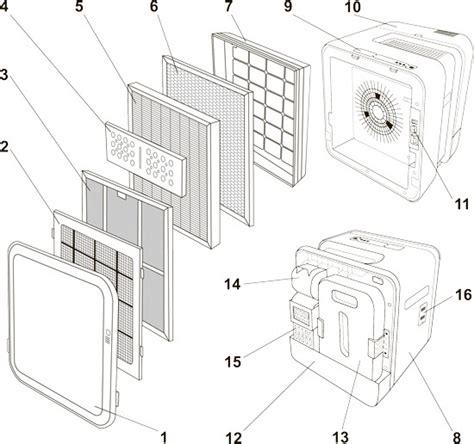 4
5
6
7
9
10
3
2
11
14
16
15
1
12
13
8