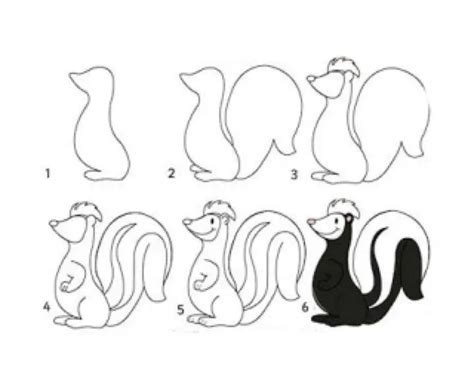 1
2
3
4
5
6