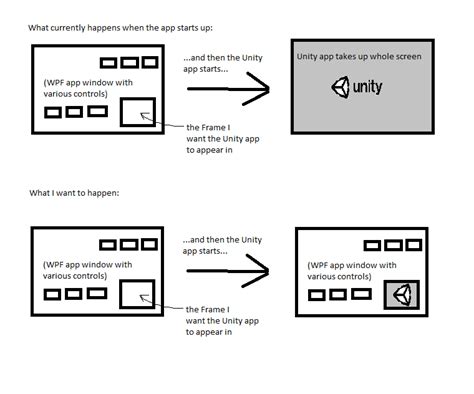 What currently happens when the app starts up:

(WPF app window with various controls)

...and then the Unity app starts...

the Frame I want the Unity app to appear in

Unity app takes up whole screen

unity

What I want to happen:

(WPF app window with various controls)

...and then the Unity app starts...

the Frame I want the Unity app to appear in

(WPF app window with various controls)