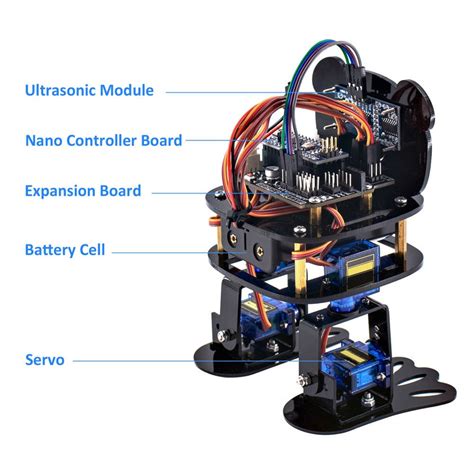 Ultrasonic Module

Nano Controller Board

Expansion Board

Battery Cell

Servo