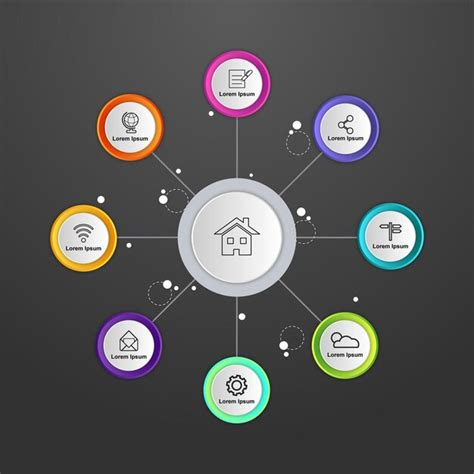 Lorem Ipsum

Lorem Ipsum

Lorem Ipsum

Lorem Ipsum

Lorem Ipsum

Lorem Ipsum

Lorem Ipsum

Lorem Ipsum