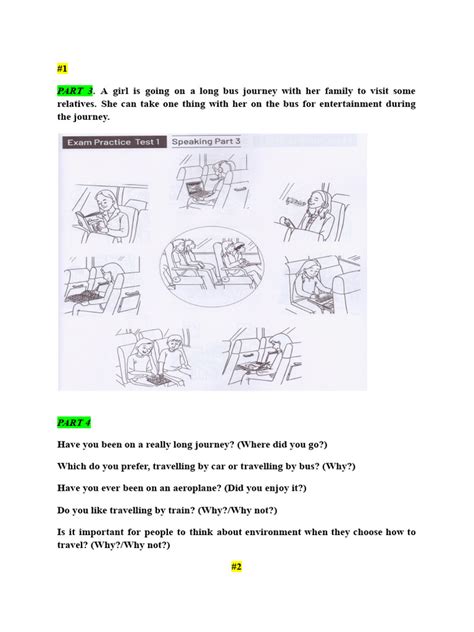 #1

PART 3. A girl is going on a long bus journey with her family to visit some relatives. She can take one thing with her on the bus for entertainment during the journey.

Exam Practice Test 1 Speaking Part 3

PART 4

Have you been on a really long journey? (Where did you go?)

Which do you prefer, travelling by car or travelling by bus? (Why?)

Have you ever been on an aeroplane? (Did you enjoy it?)

Do you like travelling by train? (Why?/Why not?)

Is it important for people to think about environment when they choose how to travel? (Why?/Why not?)

#2