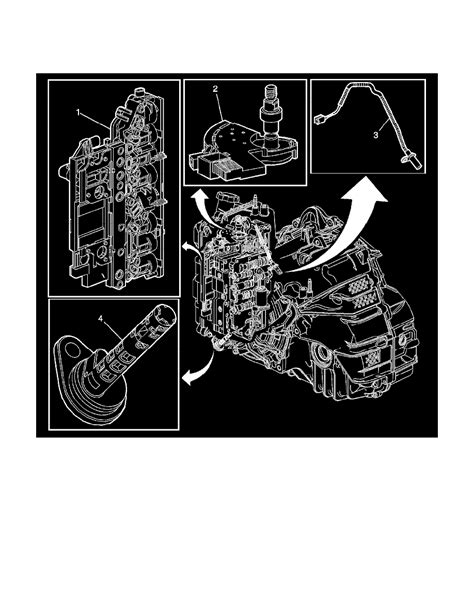 1
2
3
4