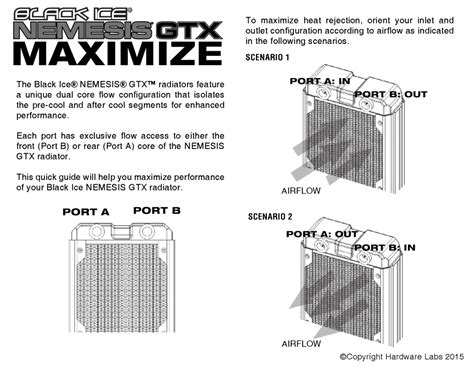 BLACK ICE®
NEMESIS® GTX
MAXIMIZE

The Black Ice® NEMESIS® GTX™ radiators feature a unique dual core flow configuration that isolates the pre-cool and after cool segments for enhanced performance.

Each port has exclusive flow access to either the front (Port B) or rear (Port A) core of the NEMESIS GTX radiator.

This quick guide will help you maximize performance of your Black Ice NEMESIS GTX radiator.

PORT A
PORT B

To maximize heat rejection, orient your inlet and outlet configuration according to airflow as indicated in the following scenarios.

SCENARIO 1

PORT A: IN
PORT B: OUT
AIRFLOW

SCENARIO 2

PORT A: OUT
PORT B: IN
AIRFLOW

©Copyright Hardware Labs 2015