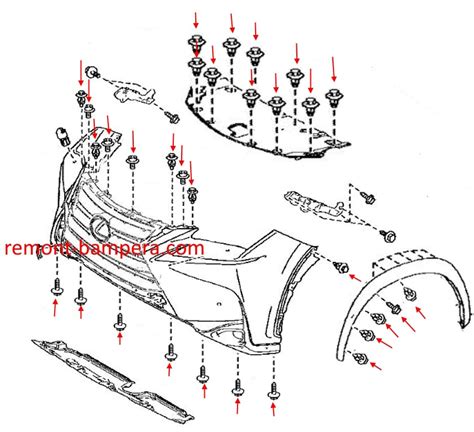 remont-bampera.com