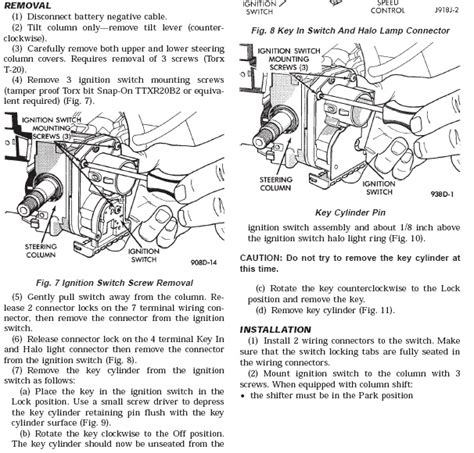 REMOVAL

(1) Disconnect battery negative cable.

(2) Tilt column only—remove tilt lever (counterclockwise).

(3) Carefully remove both upper and lower steering column covers. Requires removal of 3 screws (Torx T-20).

(4) Remove 3 ignition switch mounting screws (tamper proof Torx bit Snap-On TTXR20B2 or equivalent required) (Fig. 7).

IGNITION SWITCH MOUNTING SCREWS (3)

STEERING COLUMN

IGNITION SWITCH

908D-14

Fig. 7 Ignition Switch Screw Removal

(5) Gently pull switch away from the column. Release 2 connector locks on the 7 terminal wiring connector, then remove the connector from the ignition switch.

(6) Release connector lock on the 4 terminal Key In and Halo light connector then remove the connector from the ignition switch (Fig. 8).

(7) Remove the key cylinder from the ignition switch as follows:

(a) Place the key in the ignition switch in the Lock position. Use a small screw driver to depress the key cylinder retaining pin flush with the key cylinder surface (Fig. 9).

(b) Rotate the key clockwise to the Off position. The key cylinder should now be unseated from the

IGNITION SWITCH

SPEED CONTROL

J918J-2

Fig. 8 Key In Switch And Halo Lamp Connector

IGNITION SWITCH MOUNTING SCREWS (3)

STEERING COLUMN

IGNITION SWITCH

938D-1

Key Cylinder Pin

ignition switch assembly and about 1/8 inch above the ignition switch halo light ring (Fig. 10).

CAUTION: Do not try to remove the key cylinder at this time.

(c) Rotate the key counterclockwise to the Lock position and remove the key.

(d) Remove key cylinder (Fig. 11).

INSTALLATION

(1) Install 2 wiring connectors to the switch. Make sure that the switch locking tabs are fully seated in the wiring connectors.

(2) Mount ignition switch to the column with 3 screws. When equipped with column shift:

• the shifter must be in the Park position