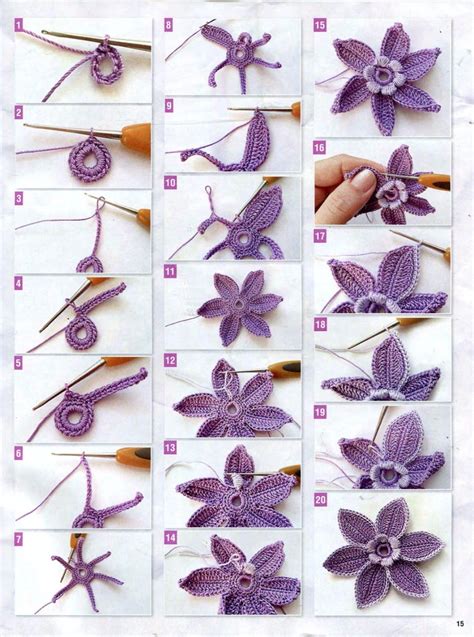 1
2
3
4
5
6
7
8
9
10
11
12
13
14
15
16
17
18
19
20

15