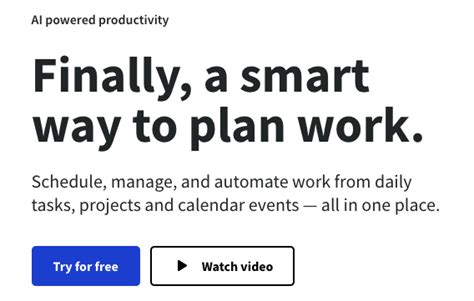 AI powered productivity

Finally, a smart way to plan work.

Schedule, manage, and automate work from daily tasks, projects and calendar events — all in one place.

Try for free

Watch video