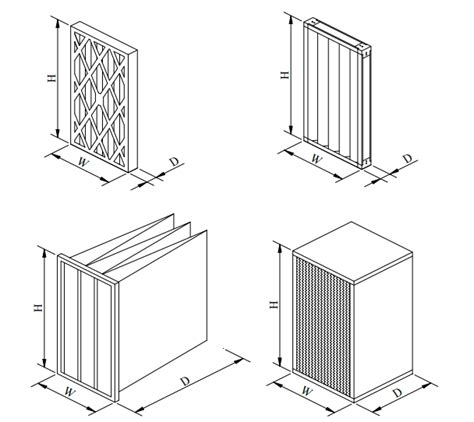 H
W
D

H
W
D

H
W
D

H
W
D