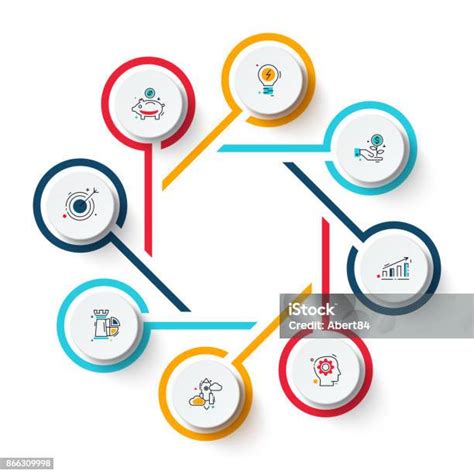 iStock
Credit: Abert84

866309998