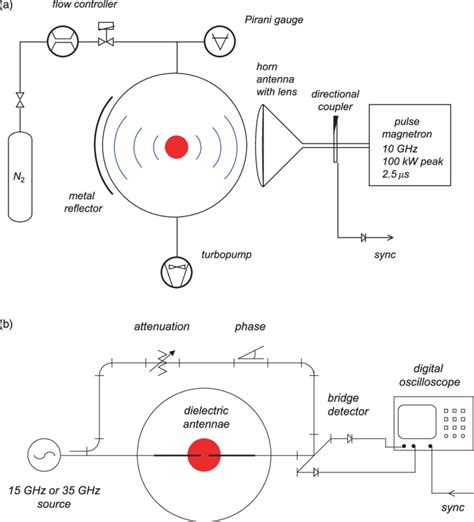 (a)

flow controller

Pirani gauge

horn antenna with lens

directional coupler

pulse magnetron
10 GHz
100 kW peak
2.5 $\mu$s

$N_2$

metal reflector

turbopump

sync

(b)

attenuation

phase

digital oscilloscope

bridge detector

dielectric antennae

15 GHz or 35 GHz source

sync