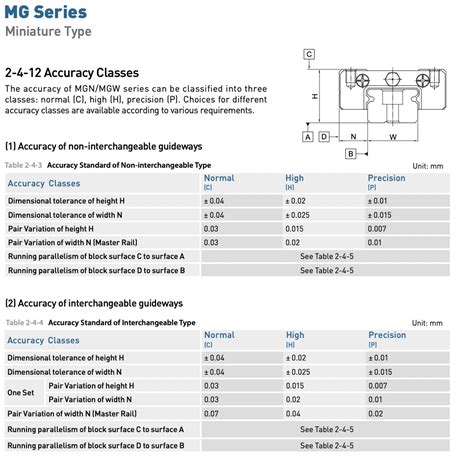 MG Series
Miniature Type

2-4-12 Accuracy Classes
The accuracy of MGN/MGW series can be classified into three classes: normal (C), high (H), precision (P). Choices for different accuracy classes are available according to various requirements.

C
H
A
D
N
W
B

(1) Accuracy of non-interchangeable guideways

Table 2-4-3 Accuracy Standard of Non-interchangeable Type

Unit: mm

| Accuracy Classes | Normal (C) | High (H) | Precision (P) |
|---|---|---|---|
| Dimensional tolerance of height H | ± 0.04 | ± 0.02 | ± 0.01 |
| Dimensional tolerance of width N | ± 0.04 | ± 0.025 | ± 0.015 |
| Pair Variation of height H | 0.03 | 0.015 | 0.007 |
| Pair Variation of width N (Master Rail) | 0.03 | 0.02 | 0.01 |
| Running parallelism of block surface C to surface A | See Table 2-4-5 | | |
| Running parallelism of block surface D to surface B | See Table 2-4-5 | | |

(2) Accuracy of interchangeable guideways

Table 2-4-4 Accuracy Standard of Interchangeable Type

Unit: mm

| Accuracy Classes | | Normal (C) | High (H) | Precision (P) |
|---|---|---|---|---|
| Dimensional tolerance of height H | | ± 0.04 | ± 0.02 | ± 0.01 |
| Dimensional tolerance of width N | | ± 0.04 | ± 0.025 | ± 0.015 |
| One Set | Pair Variation of height H | 0.03 | 0.015 | 0.007 |
| One Set | Pair Variation of width N | 0.03 | 0.02 | 0.01 |
| Pair Variation of width N (Master Rail) | | 0.07 | 0.04 | 0.02 |
| Running parallelism of block surface C to surface A | | See Table 2-4-5 | | |
| Running parallelism of block surface D to surface B | | See Table 2-4-5 | | |