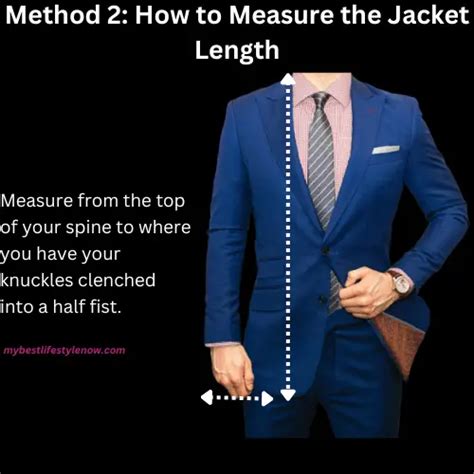 Method 2: How to Measure the Jacket Length

Measure from the top of your spine to where you have your knuckles clenched into a half fist.

mybestlifestylenow.com