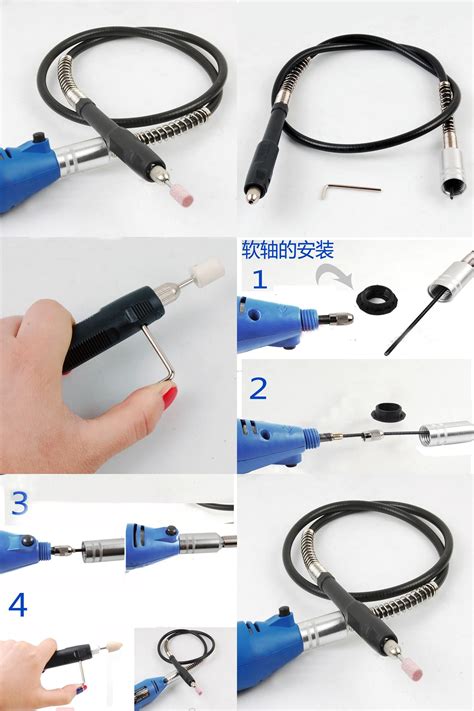 软轴的安装
1
2
3
4