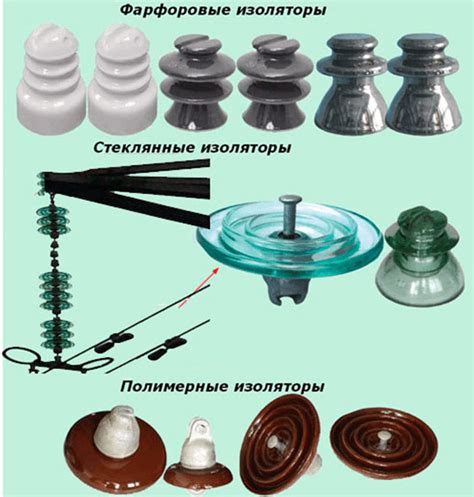 Фарфоровые изоляторы

Стеклянные изоляторы

Полимерные изоляторы