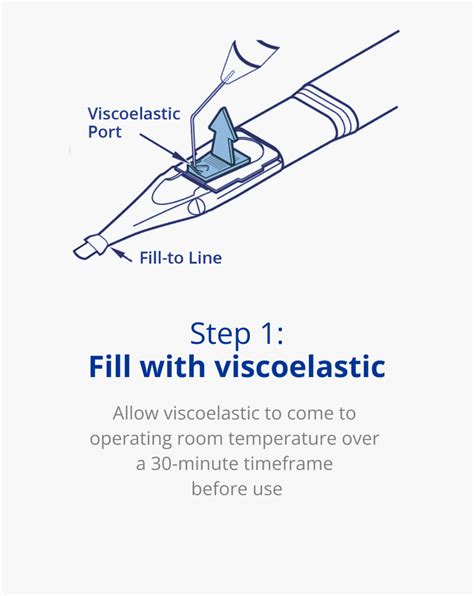 Viscoelastic Port

Fill-to Line

Step 1:
Fill with viscoelastic

Allow viscoelastic to come to operating room temperature over a 30-minute timeframe before use