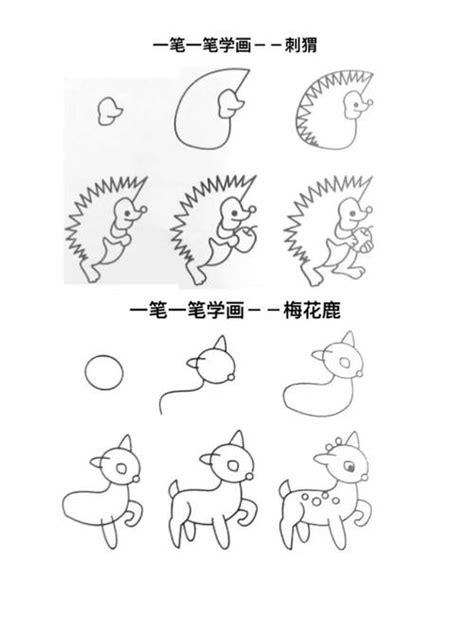 一笔一笔学画－－刺猬

一笔一笔学画－－梅花鹿