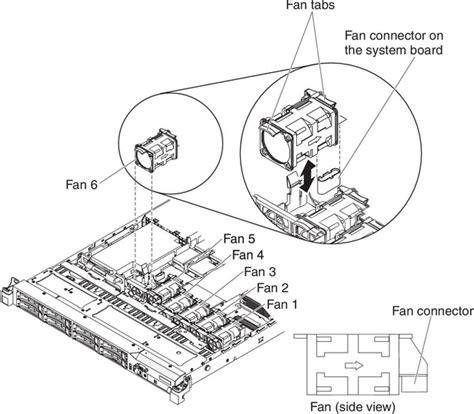 Fan tabs

Fan connector on the system board

Fan 6

Fan 5

Fan 4

Fan 3

Fan 2

Fan 1

Fan connector

Fan (side view)