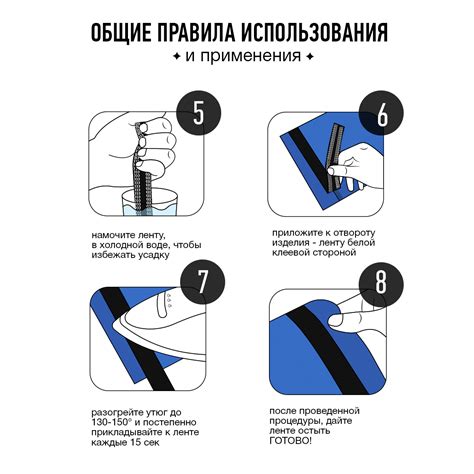 ОБЩИЕ ПРАВИЛА ИСПОЛЬЗОВАНИЯ
✦ и применения ✦

5

намочите ленту, в холодной воде, чтобы избежать усадку

6

приложите к отвороту изделия - ленту белой клеевой стороной

7

разогрейте утюг до 130-150° и постепенно прикладывайте к ленте каждые 15 сек

8

после проведенной процедуры, дайте ленте остыть ГОТОВО!