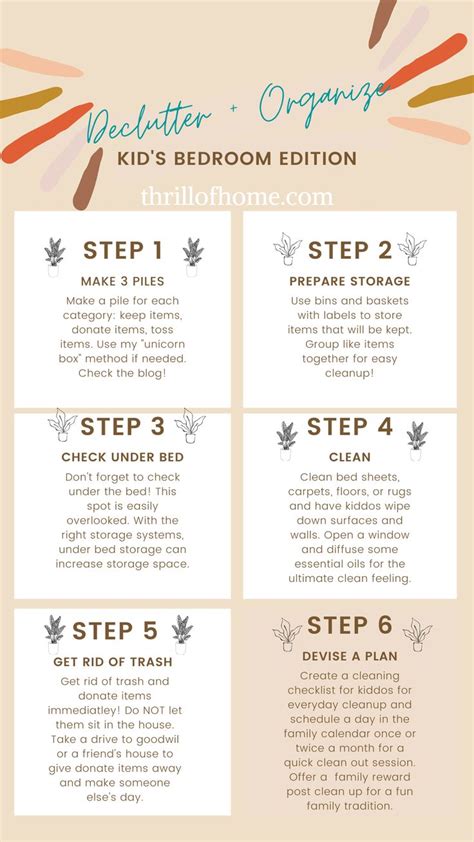 Declutter + Organize

KID'S BEDROOM EDITION

thrillofhome.com

STEP 1

MAKE 3 PILES

Make a pile for each category: keep items, donate items, toss items. Use my "unicorn box" method if needed. Check the blog!

STEP 2

PREPARE STORAGE

Use bins and baskets with labels to store items that will be kept. Group like items together for easy cleanup!

STEP 3

CHECK UNDER BED

Don't forget to check under the bed! This spot is easily overlooked. With the right storage systems, under bed storage can increase storage space.

STEP 4

CLEAN

Clean bed sheets, carpets, floors, or rugs and have kiddos wipe down surfaces and walls. Open a window and diffuse some essential oils for the ultimate clean feeling.

STEP 5

GET RID OF TRASH

Get rid of trash and donate items immediatley! Do NOT let them sit in the house. Take a drive to goodwil or a friend's house to give donate items away and make someone else's day.

STEP 6

DEVISE A PLAN

Create a cleaning checklist for kiddos for everyday cleanup and schedule a day in the family calendar once or twice a month for a quick clean out session. Offer a family reward post clean up for a fun family tradition.