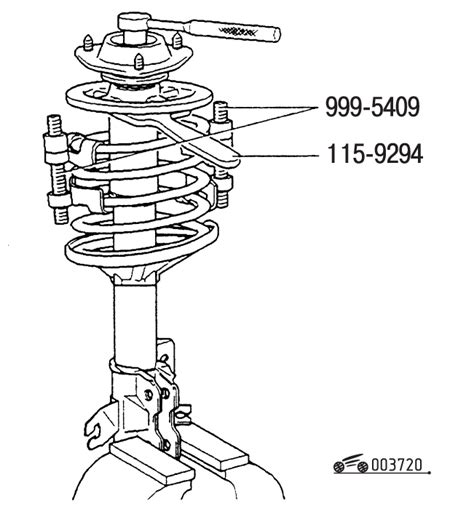 999-5409
115-9294
003720