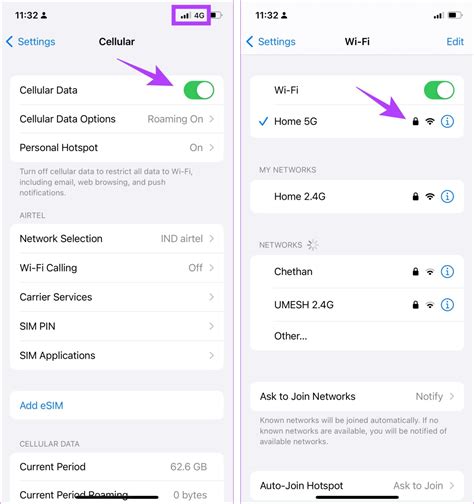 11:32

4G

Settings Cellular

Cellular Data

Cellular Data Options Roaming On

Personal Hotspot On

Turn off cellular data to restrict all data to Wi-Fi, including email, web browsing, and push notifications.

AIRTEL

Network Selection IND airtel

Wi-Fi Calling Off

Carrier Services

SIM PIN

SIM Applications

Add eSIM

CELLULAR DATA

Current Period 62.6 GB

Current Period Roaming 0 bytes

11:32

Settings Wi-Fi Edit

Wi-Fi

Home 5G

MY NETWORKS

Home 2.4G

NETWORKS

Chethan

UMESH 2.4G

Other...

Ask to Join Networks Notify

Known networks will be joined automatically. If no known networks are available, you will be notified of available networks.

Auto-Join Hotspot Ask to Join