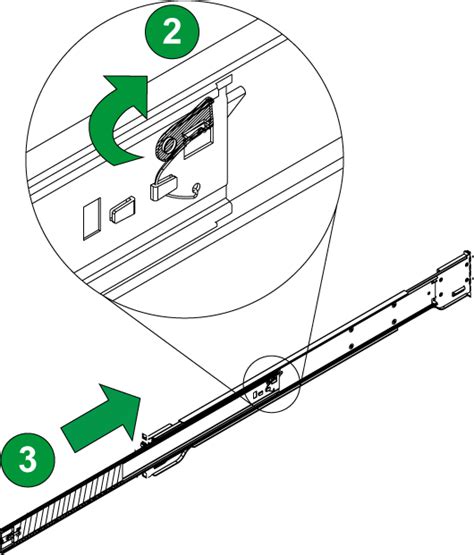 2

3