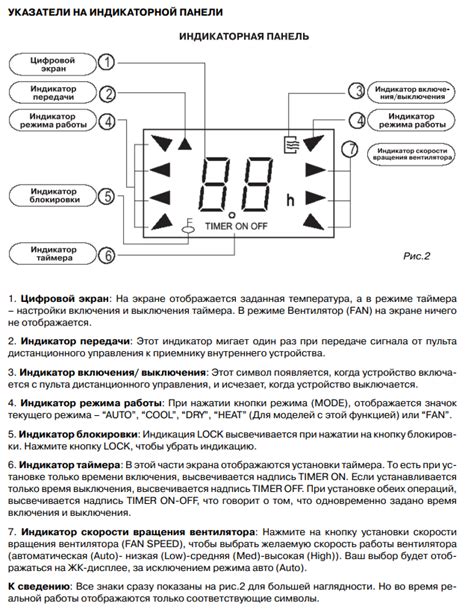 УКАЗАТЕЛИ НА ИНДИКАТОРНОЙ ПАНЕЛИ

ИНДИКАТОРНАЯ ПАНЕЛЬ

Цифровой экран 1

Индикатор передачи 2

Индикатор режима работы 4

Индикатор блокировки 5

Индикатор таймера 6

3 Индикатор включения/выключения

4 Индикатор режима работы

7 Индикатор скорости вращения вентилятора

88

h

TIMER ON OFF

Рис.2

1. **Цифровой экран**: На экране отображается заданная температура, а в режиме таймера – настройки включения и выключения таймера. В режиме Вентилятор (FAN) на экране ничего не отображается.

2. **Индикатор передачи**: Этот индикатор мигает один раз при передаче сигнала от пульта дистанционного управления к приемнику внутреннего устройства.

3. **Индикатор включения/ выключения**: Этот символ появляется, когда устройство включается с пульта дистанционного управления, и исчезает, когда устройство выключается.

4. **Индикатор режима работы**: При нажатии кнопки режима (MODE), отображается значок текущего режима – "AUTO", "COOL", "DRY", "HEAT" (Для моделей с этой функцией) или "FAN".

5. **Индикатор блокировки**: Индикация LOCK высвечивается при нажатии на кнопку блокировки. Нажмите кнопку LOCK, чтобы убрать индикацию.

6. **Индикатор таймера**: В этой части экрана отображаются установки таймера. То есть при установке только времени включения, высвечивается надпись TIMER ON. Если устанавливается только время выключения, высвечивается надпись TIMER OFF. При установке обеих операций, высвечивается надпись TIMER ON-OFF, что говорит о том, что одновременно задано время включения и выключения.

7. **Индикатор скорости вращения вентилятора**: Нажмите на кнопку установки скорости вращения вентилятора (FAN SPEED), чтобы выбрать желаемую скорость работы вентилятора (автоматическая (Auto)- низкая (Low)-средняя (Med)-высокая (High)). Ваш выбор будет отображаться на ЖК-дисплее, за исключением режима авто (Auto).

**К сведению**: Все знаки сразу показаны на рис.2 для большей наглядности. Но во время реальной работы отображаются только соответствующие символы.