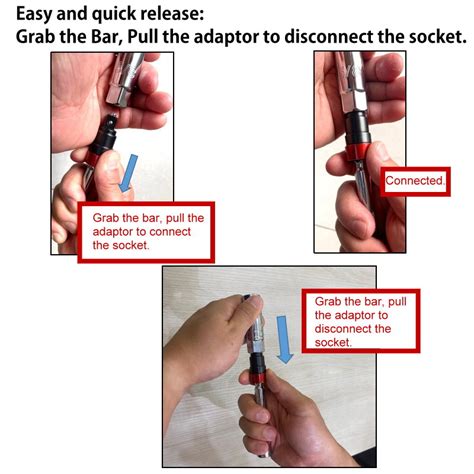 Easy and quick release:
Grab the Bar, Pull the adaptor to disconnect the socket.

Grab the bar, pull the adaptor to connect the socket.

Connected.

Grab the bar, pull the adaptor to disconnect the socket.