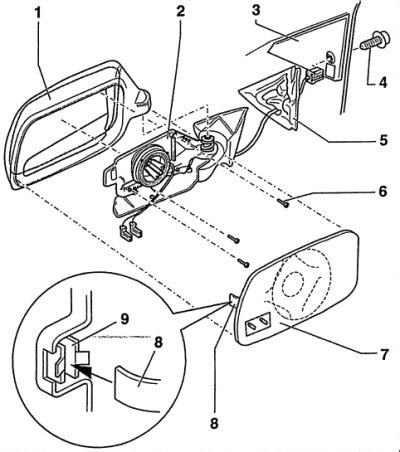 1
2
3
4
5
6
9
8
7
8