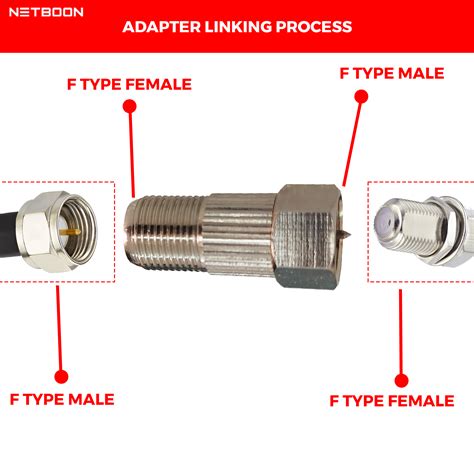 NETBOON

ADAPTER LINKING PROCESS

F TYPE FEMALE

F TYPE MALE

F TYPE MALE

F TYPE FEMALE