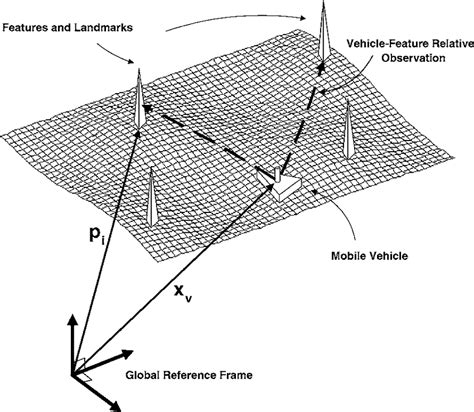 Features and Landmarks

Vehicle-Feature Relative Observation

$p_i$

Mobile Vehicle

$x_v$

Global Reference Frame