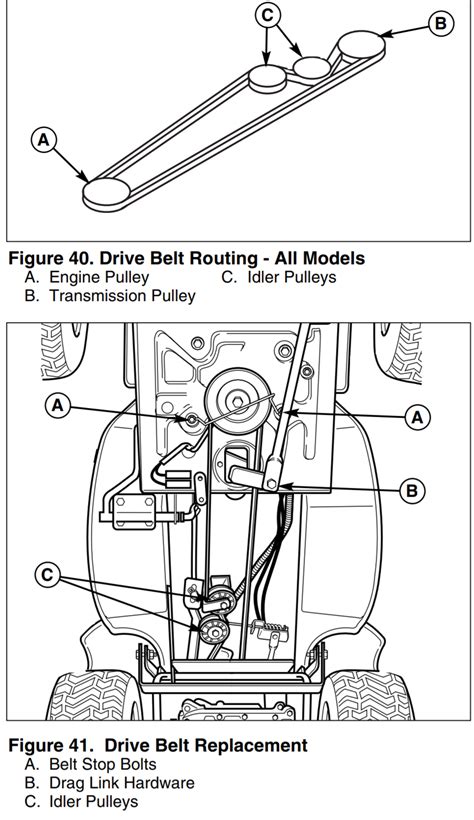 C

B

A

Figure 40. Drive Belt Routing - All Models
A. Engine Pulley
B. Transmission Pulley
C. Idler Pulleys

A

A

B

C

Figure 41. Drive Belt Replacement
A. Belt Stop Bolts
B. Drag Link Hardware
C. Idler Pulleys